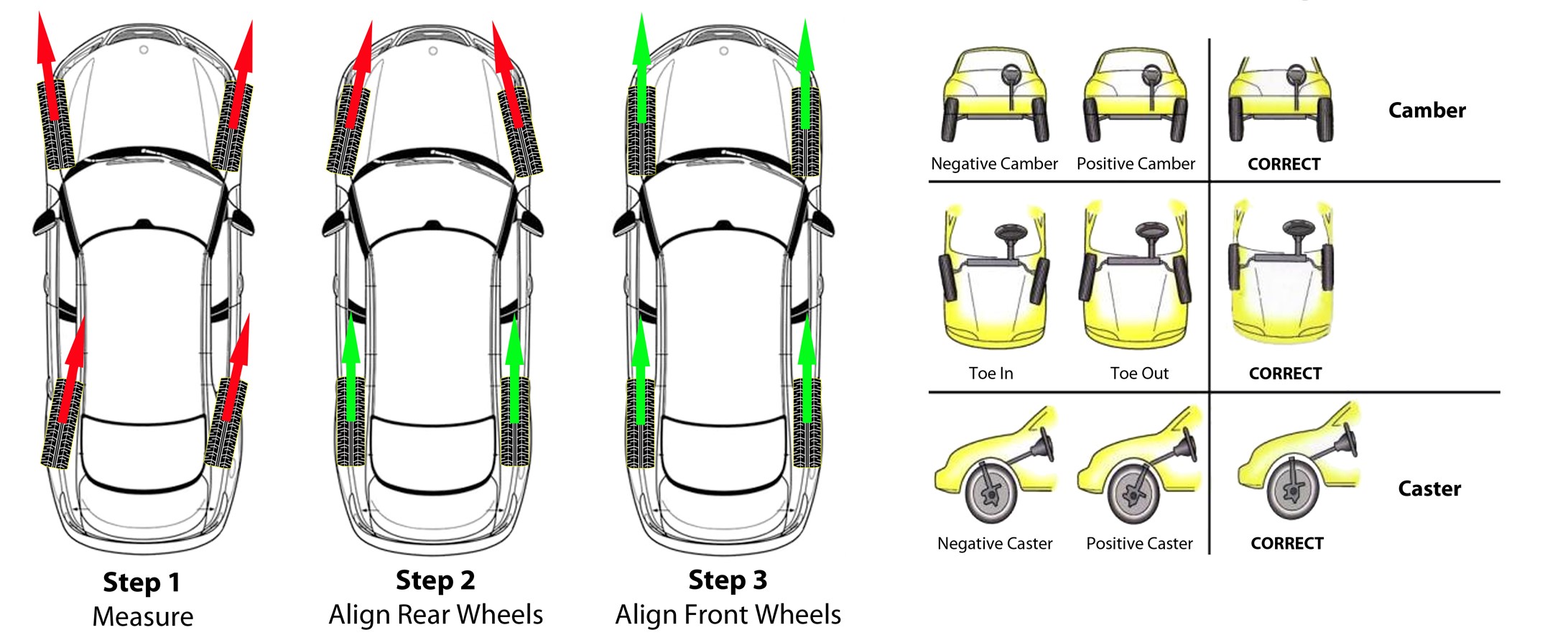 Step 1
Measure

Step 2
Align Rear Wheels

Step 3
Align Front Wheels

Negative Camber
Positive Camber
CORRECT
Camber

Toe In
Toe Out
CORRECT

Negative Caster
Positive Caster
CORRECT
Caster